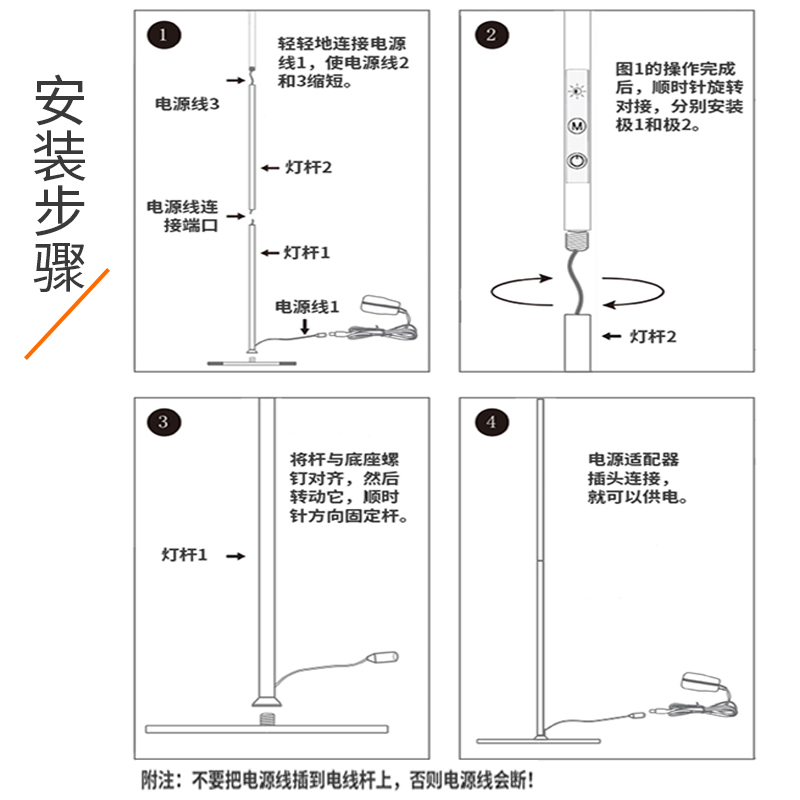 安装步骤

1

轻轻地连接电源线1，使电源线2和3缩短。

电源线3

灯杆2

电源线连接端口

灯杆1

电源线1

2

图1的操作完成后，顺时针旋转对接，分别安装极1和极2。

M

灯杆2

3

将杆与底座螺钉对齐，然后转动它，顺时针方向固定杆。

灯杆1

4

电源适配器插头连接，就可以供电。

附注：不要把电源线插到电线杆上，否则电源线会断！